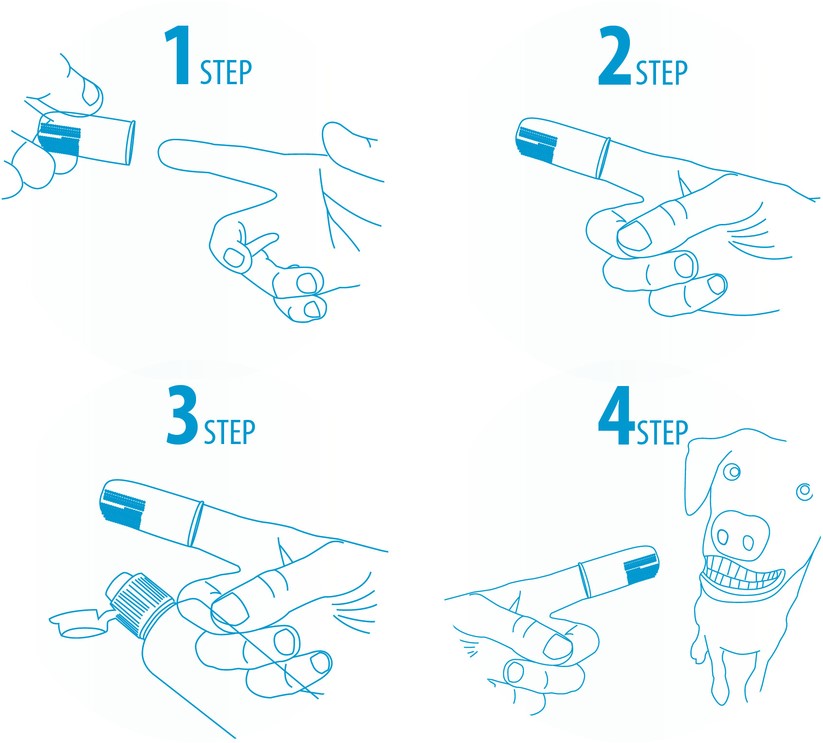 1 STEP

2 STEP

3 STEP

4 STEP