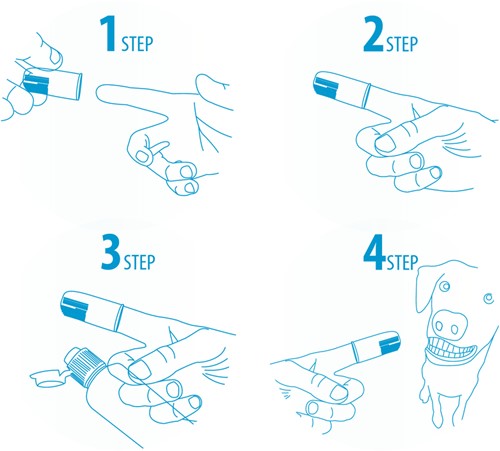 1 STEP

2 STEP

3 STEP

4 STEP